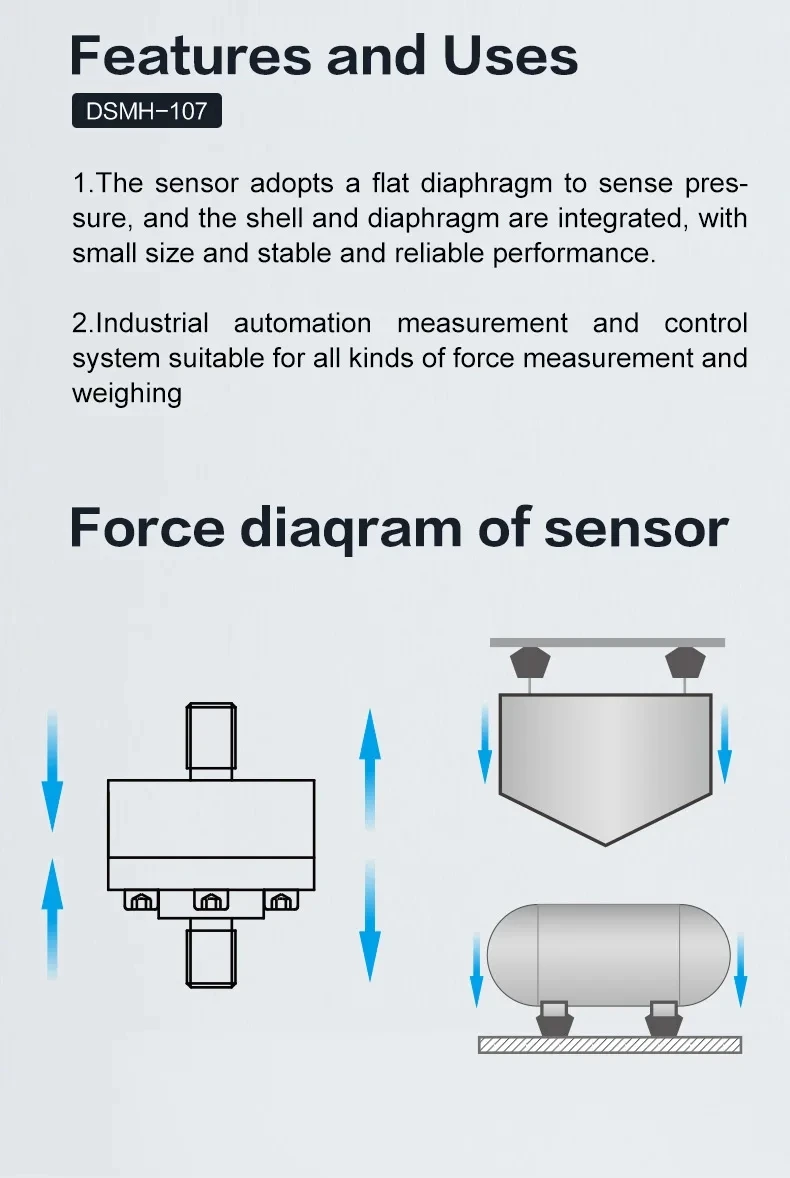 Features and Uses

DSMH-107

1.The sensor adopts a flat diaphragm to sense pressure, and the shell and diaphragm are integrated, with small size and stable and reliable performance.

2.Industrial automation measurement and control system suitable for all kinds of force measurement and weighing

Force diaqram of sensor