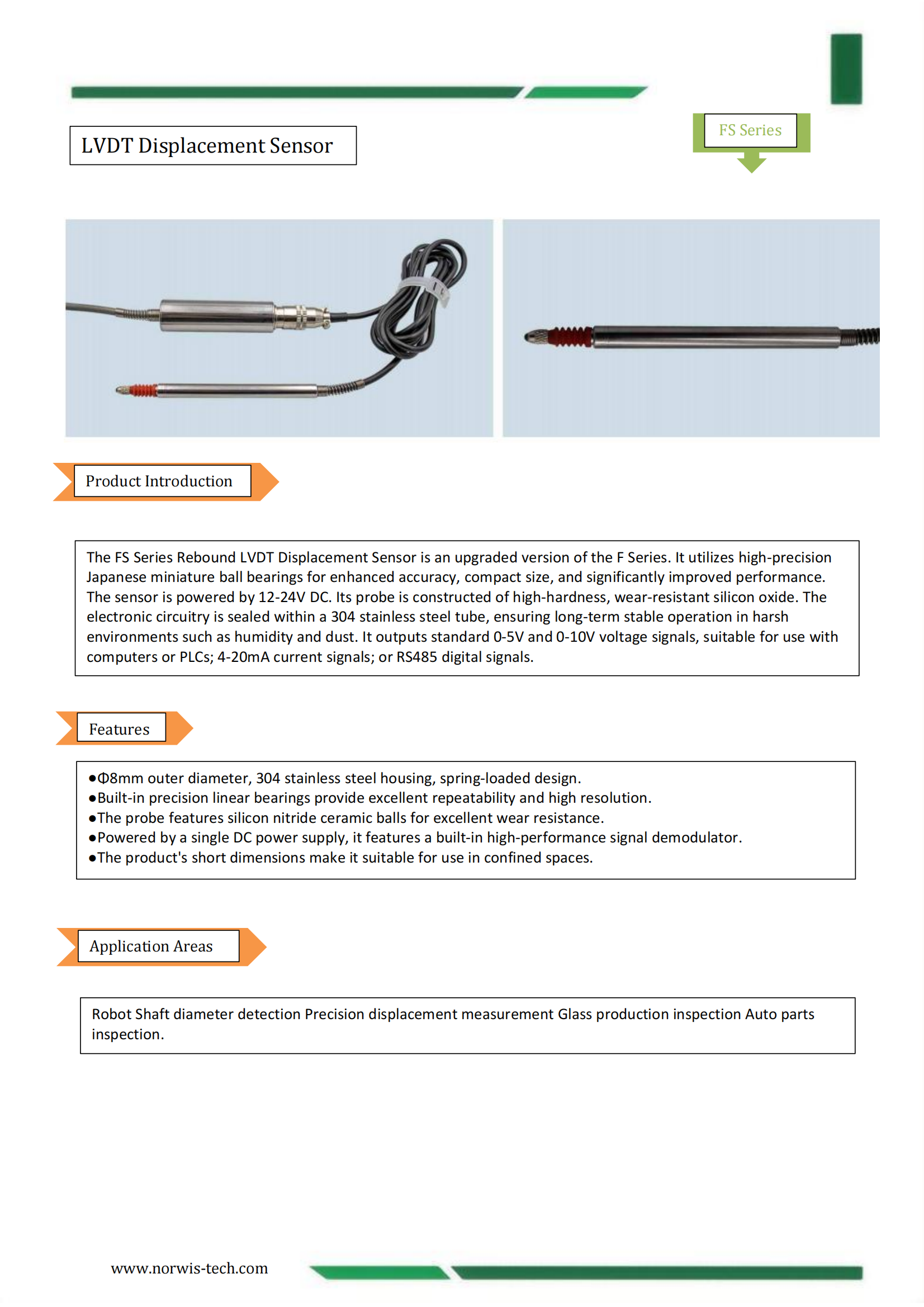 LVDT Displacement Sensor

FS Series

Product Introduction

The FS Series Rebound LVDT Displacement Sensor is an upgraded version of the F Series. It utilizes high-precision Japanese miniature ball bearings for enhanced accuracy, compact size, and significantly improved performance. The sensor is powered by 12-24V DC. Its probe is constructed of high-hardness, wear-resistant silicon oxide. The electronic circuitry is sealed within a 304 stainless steel tube, ensuring long-term stable operation in harsh environments such as humidity and dust. It outputs standard 0-5V and 0-10V voltage signals, suitable for use with computers or PLCs; 4-20mA current signals; or RS485 digital signals.

Features

●Φ8mm outer diameter, 304 stainless steel housing, spring-loaded design.
●Built-in precision linear bearings provide excellent repeatability and high resolution.
●The probe features silicon nitride ceramic balls for excellent wear resistance.
●Powered by a single DC power supply, it features a built-in high-performance signal demodulator.
●The product's short dimensions make it suitable for use in confined spaces.

Application Areas

Robot Shaft diameter detection Precision displacement measurement Glass production inspection Auto parts inspection.

www.norwis-tech.com