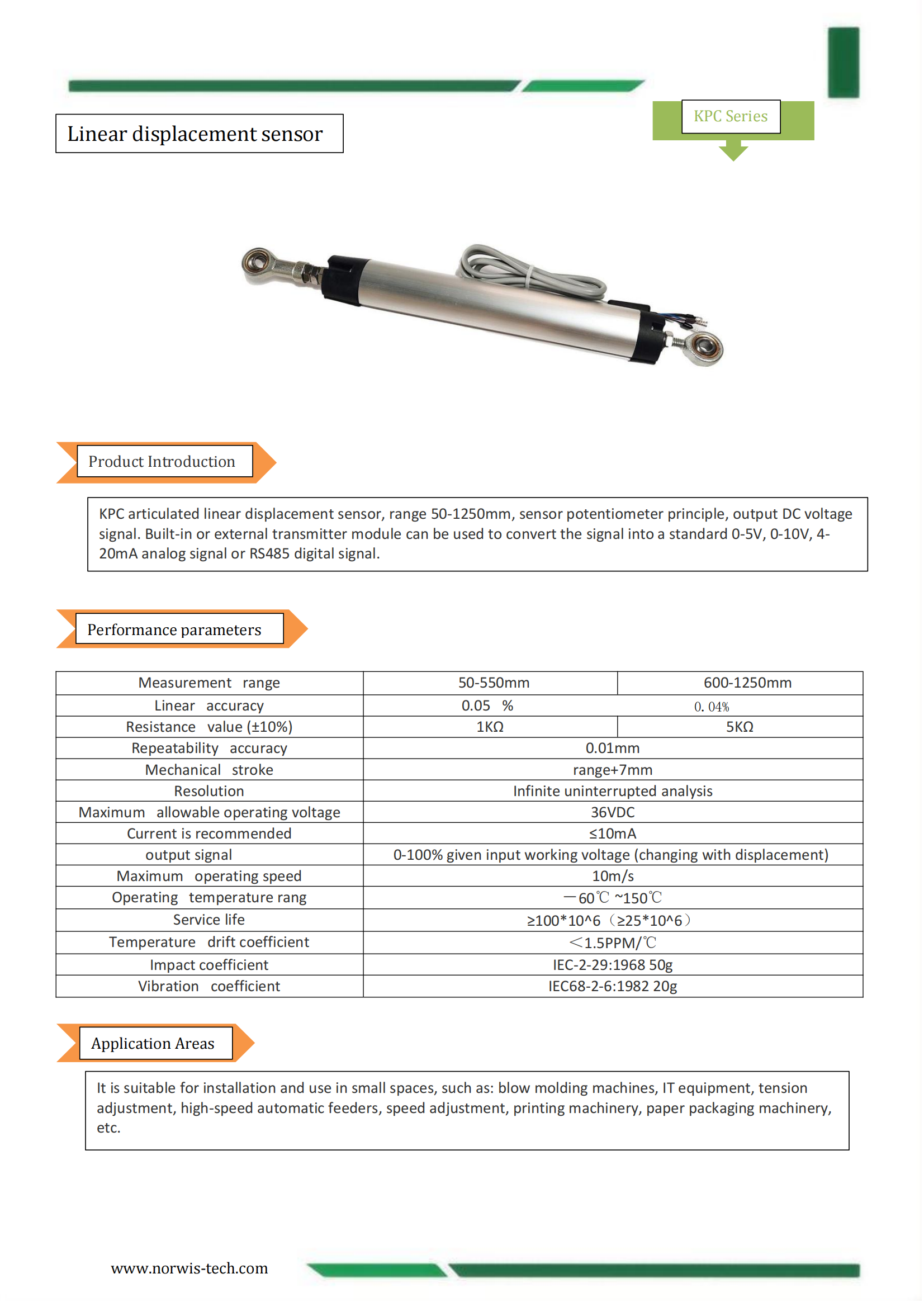 Linear displacement sensor

KPC Series

Product Introduction

KPC articulated linear displacement sensor, range 50-1250mm, sensor potentiometer principle, output DC voltage signal. Built-in or external transmitter module can be used to convert the signal into a standard 0-5V, 0-10V, 4-20mA analog signal or RS485 digital signal.

Performance parameters

| Measurement range | 50-550mm | 600-1250mm |
|---|---|---|
| Linear accuracy | 0.05 % | 0. 04% |
| Resistance value (±10%) | 1KΩ | 5KΩ |
| Repeatability accuracy | 0.01mm | |
| Mechanical stroke | range+7mm | |
| Resolution | Infinite uninterrupted analysis | |
| Maximum allowable operating voltage | 36VDC | |
| Current is recommended | ≤10mA | |
| output signal | 0-100% given input working voltage (changing with displacement) | |
| Maximum operating speed | 10m/s | |
| Operating temperature rang | —60℃ ~150℃ | |
| Service life | ≥100*10^6（≥25*10^6） | |
| Temperature drift coefficient | ＜1.5PPM/℃ | |
| Impact coefficient | IEC-2-29:1968 50g | |
| Vibration coefficient | IEC68-2-6:1982 20g | |

Application Areas

It is suitable for installation and use in small spaces, such as: blow molding machines, IT equipment, tension adjustment, high-speed automatic feeders, speed adjustment, printing machinery, paper packaging machinery, etc.

www.norwis-tech.com