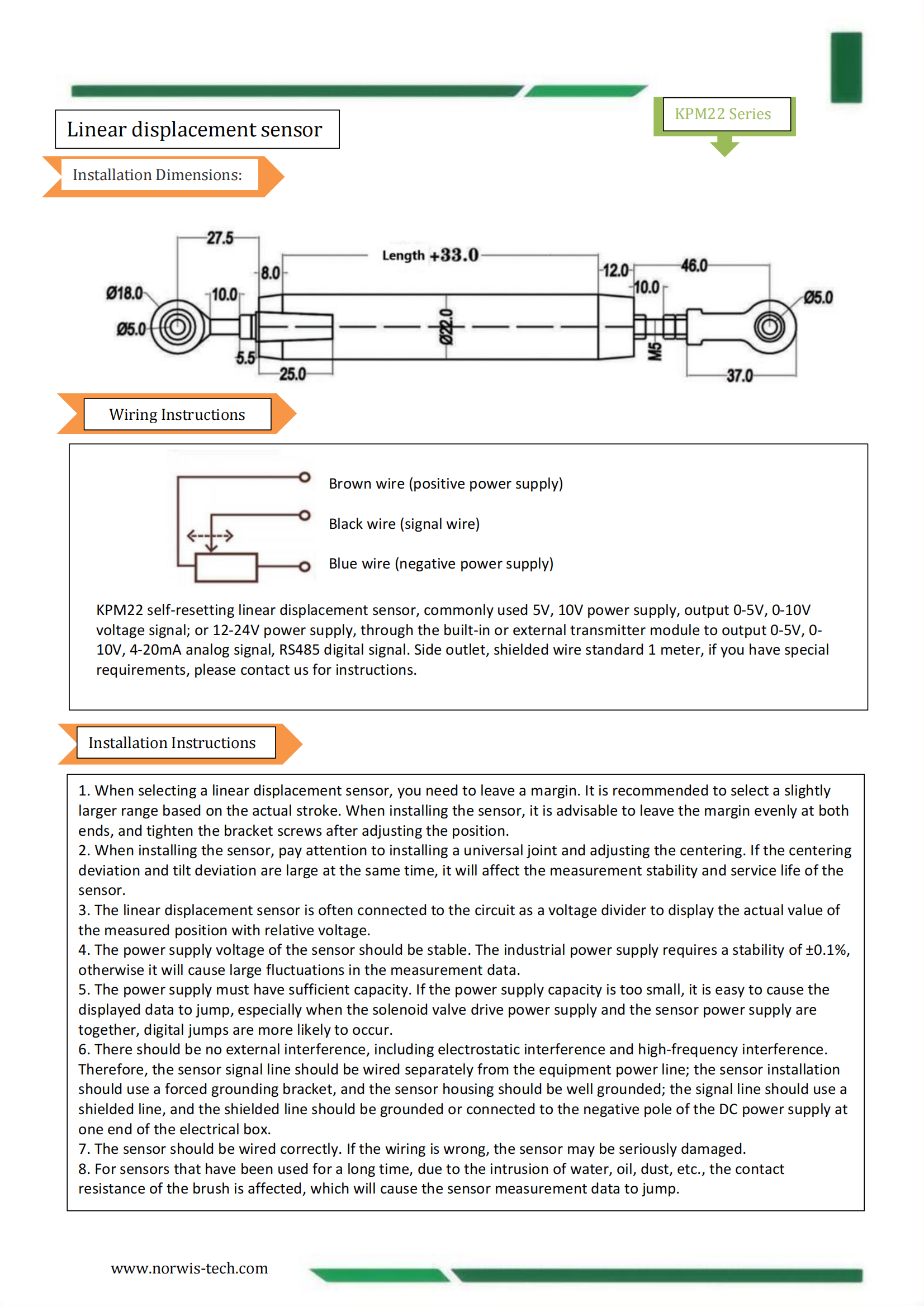 Linear displacement sensor

KPM22 Series

Installation Dimensions:

27.5
Length +33.0
8.0
12.0
46.0
Ø18.0
10.0
10.0
Ø5.0
Ø5.0
Ø22.0
M5
5.5
25.0
37.0

Wiring Instructions

Brown wire (positive power supply)

Black wire (signal wire)

Blue wire (negative power supply)

KPM22 self-resetting linear displacement sensor, commonly used 5V, 10V power supply, output 0-5V, 0-10V voltage signal; or 12-24V power supply, through the built-in or external transmitter module to output 0-5V, 0-10V, 4-20mA analog signal, RS485 digital signal. Side outlet, shielded wire standard 1 meter, if you have special requirements, please contact us for instructions.

Installation Instructions

1. When selecting a linear displacement sensor, you need to leave a margin. It is recommended to select a slightly larger range based on the actual stroke. When installing the sensor, it is advisable to leave the margin evenly at both ends, and tighten the bracket screws after adjusting the position.
2. When installing the sensor, pay attention to installing a universal joint and adjusting the centering. If the centering deviation and tilt deviation are large at the same time, it will affect the measurement stability and service life of the sensor.
3. The linear displacement sensor is often connected to the circuit as a voltage divider to display the actual value of the measured position with relative voltage.
4. The power supply voltage of the sensor should be stable. The industrial power supply requires a stability of ±0.1%, otherwise it will cause large fluctuations in the measurement data.
5. The power supply must have sufficient capacity. If the power supply capacity is too small, it is easy to cause the displayed data to jump, especially when the solenoid valve drive power supply and the sensor power supply are together, digital jumps are more likely to occur.
6. There should be no external interference, including electrostatic interference and high-frequency interference. Therefore, the sensor signal line should be wired separately from the equipment power line; the sensor installation should use a forced grounding bracket, and the sensor housing should be well grounded; the signal line should use a shielded line, and the shielded line should be grounded or connected to the negative pole of the DC power supply at one end of the electrical box.
7. The sensor should be wired correctly. If the wiring is wrong, the sensor may be seriously damaged.
8. For sensors that have been used for a long time, due to the intrusion of water, oil, dust, etc., the contact resistance of the brush is affected, which will cause the sensor measurement data to jump.

www.norwis-tech.com