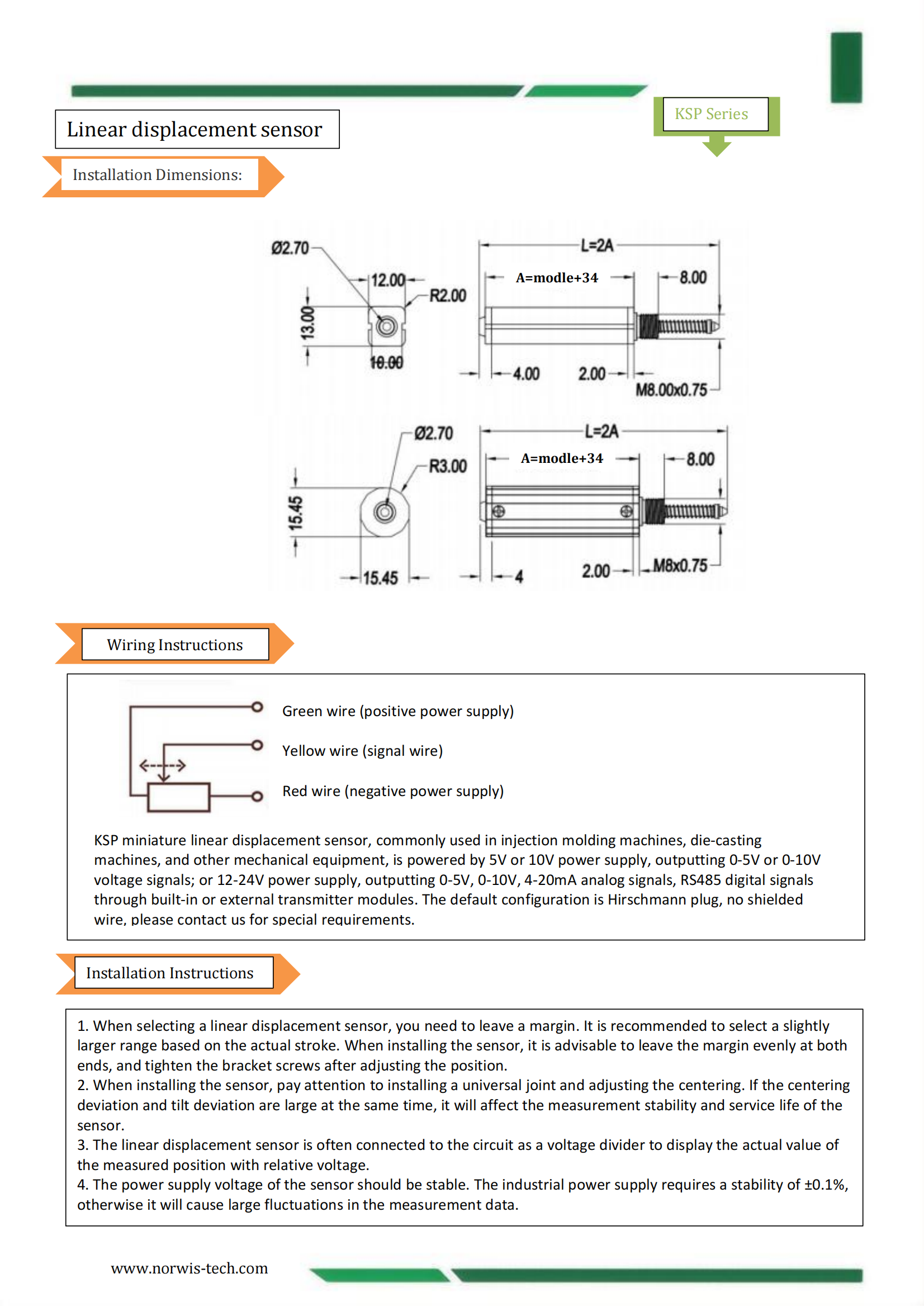 Linear displacement sensor

KSP Series

Installation Dimensions:

Ø2.70
12.00
R2.00
13.00
10.00
L=2A
A=modle+34
8.00
4.00
2.00
M8.00x0.75

Ø2.70
R3.00
15.45
15.45
L=2A
A=modle+34
8.00
4
2.00
M8x0.75

Wiring Instructions

Green wire (positive power supply)

Yellow wire (signal wire)

Red wire (negative power supply)

KSP miniature linear displacement sensor, commonly used in injection molding machines, die-casting machines, and other mechanical equipment, is powered by 5V or 10V power supply, outputting 0-5V or 0-10V voltage signals; or 12-24V power supply, outputting 0-5V, 0-10V, 4-20mA analog signals, RS485 digital signals through built-in or external transmitter modules. The default configuration is Hirschmann plug, no shielded wire, please contact us for special requirements.

Installation Instructions

1. When selecting a linear displacement sensor, you need to leave a margin. It is recommended to select a slightly larger range based on the actual stroke. When installing the sensor, it is advisable to leave the margin evenly at both ends, and tighten the bracket screws after adjusting the position.
2. When installing the sensor, pay attention to installing a universal joint and adjusting the centering. If the centering deviation and tilt deviation are large at the same time, it will affect the measurement stability and service life of the sensor.
3. The linear displacement sensor is often connected to the circuit as a voltage divider to display the actual value of the measured position with relative voltage.
4. The power supply voltage of the sensor should be stable. The industrial power supply requires a stability of ±0.1%, otherwise it will cause large fluctuations in the measurement data.

www.norwis-tech.com